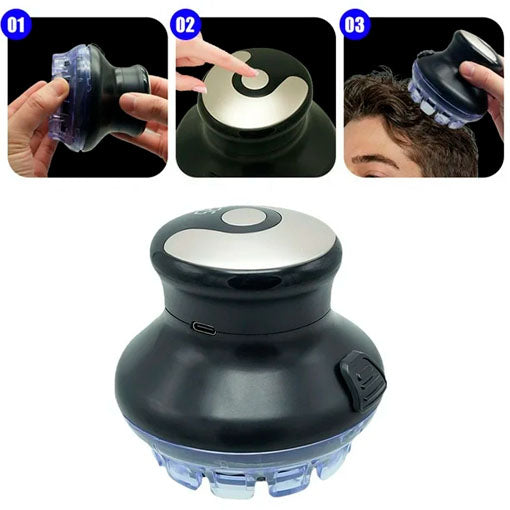 01

02

03