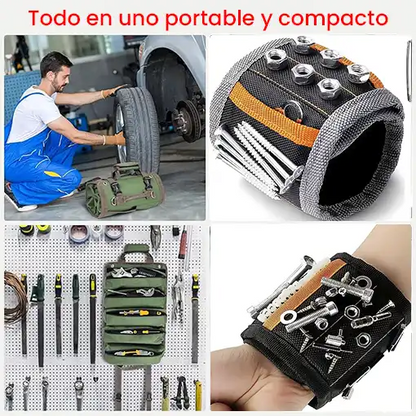 Todo en uno portable y compacto