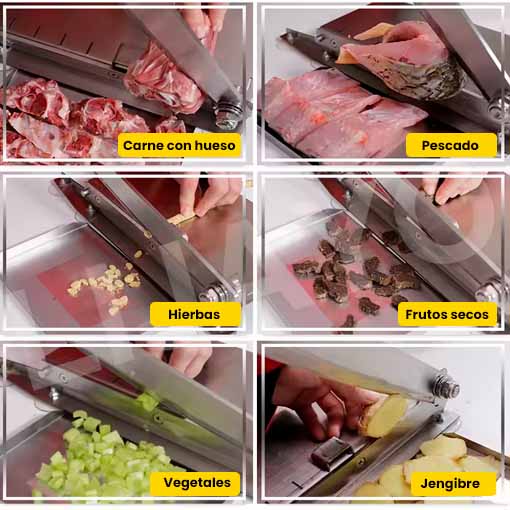 Carne con hueso

Pescado

Hierbas

Frutos secos

Vegetales

Jengibre