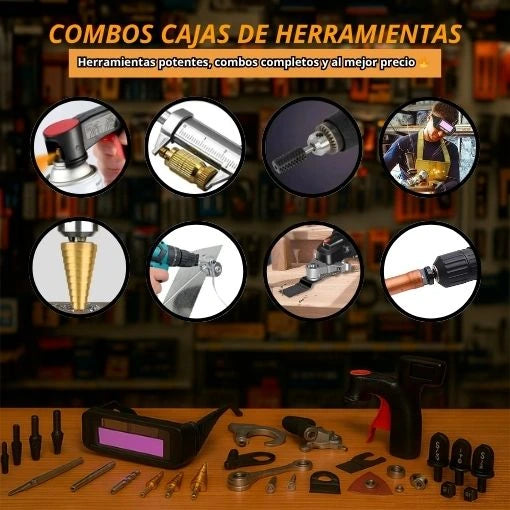 COMBOS CAJAS DE HERRAMIENTAS

Herramientas potentes, combos completos y al mejor precio 🔥